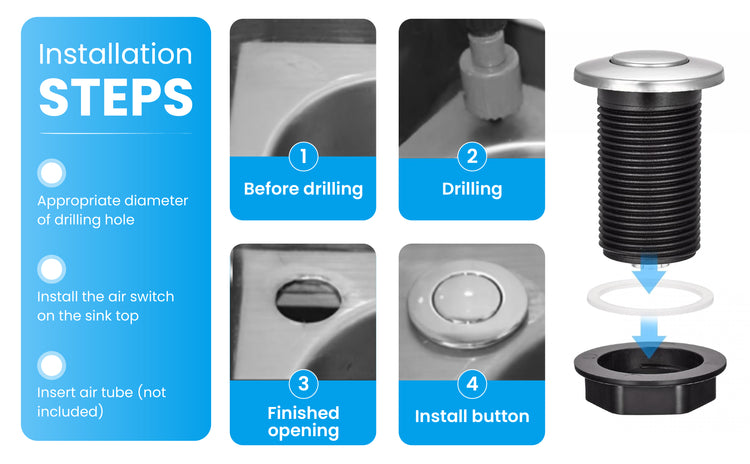 Installation
STEPS

Appropriate diameter of drilling hole

Install the air switch on the sink top

Insert air tube (not included)

1
Before drilling

2
Drilling

3
Finished opening

4
Install button