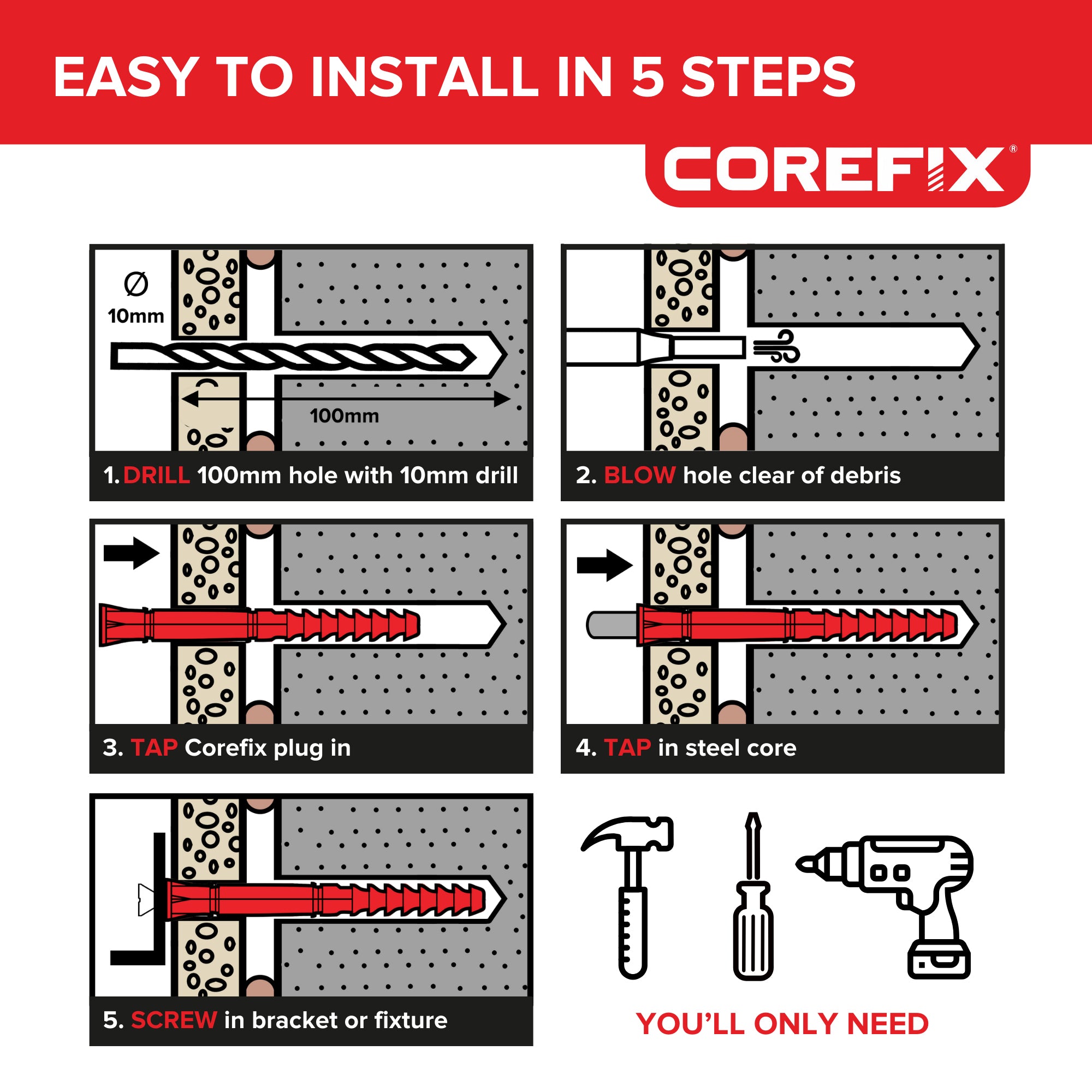 EASY TO INSTALL IN 5 STEPS

COREFIX®

Ø
10mm

100mm

1. DRILL 100mm hole with 10mm drill

2. BLOW hole clear of debris

3. TAP Corefix plug in

4. TAP in steel core

5. SCREW in bracket or fixture

YOU'LL ONLY NEED